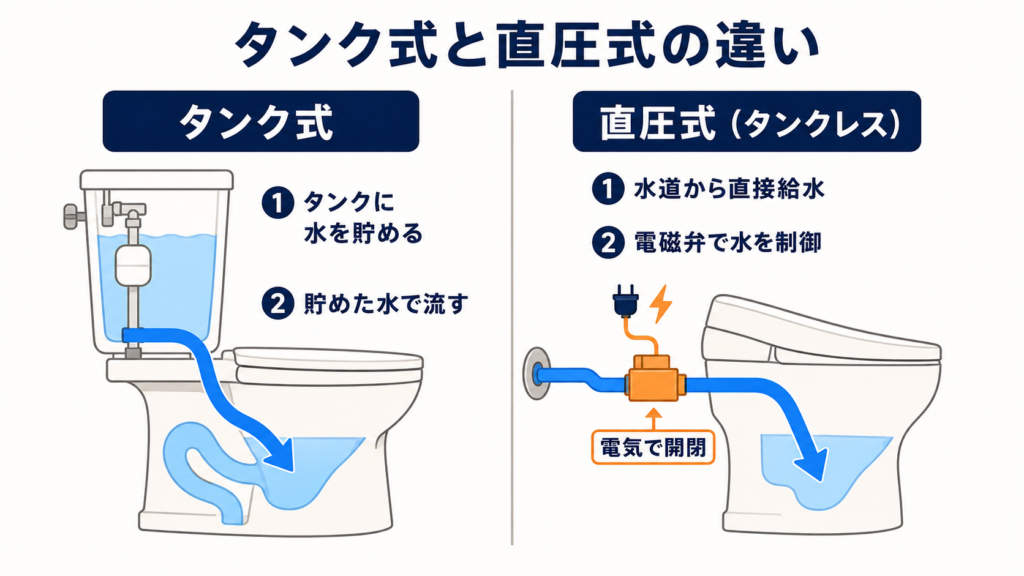 タンク式と直圧式の違い

タンク式

1 タンクに水を貯める

2 貯めた水で流す

直圧式（タンクレス）

1 水道から直接給水

2 電磁弁で水を制御

電気で開閉